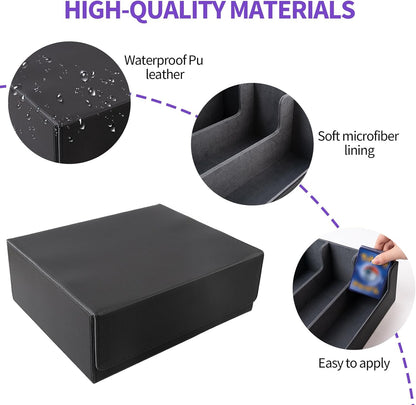 HIGH-QUALITY MATERIALS

Waterproof Pu leather

Soft microfiber lining

Easy to apply